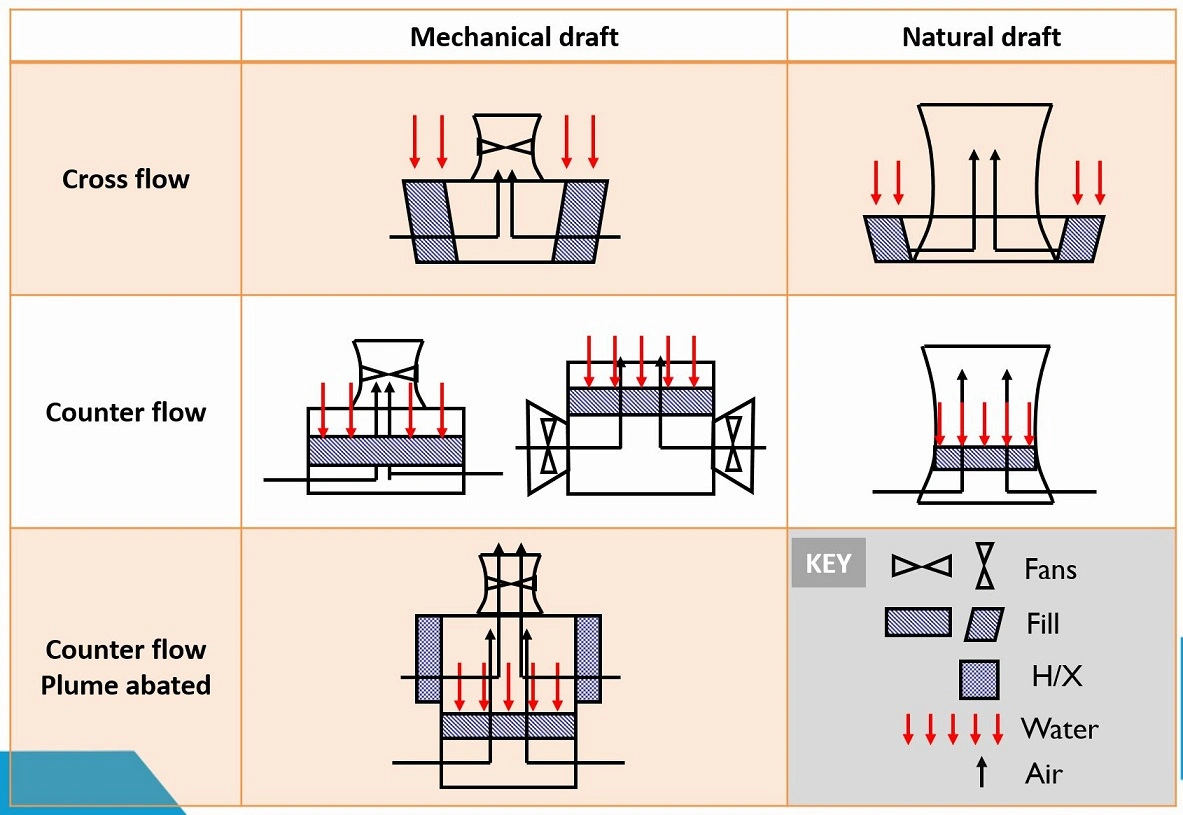 | | Mechanical draft | Natural draft |
|---|---|---|
| Cross flow | | |
| Counter flow | | |
| Counter flow Plume abated | | KEY Fans Fill H/X Water Air |